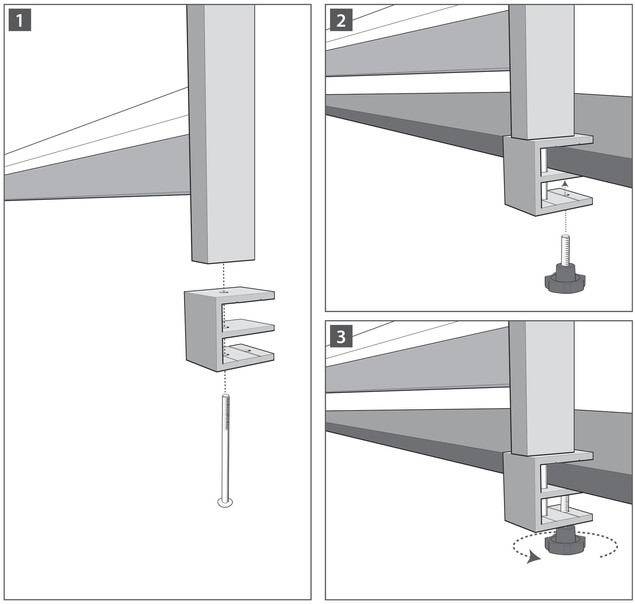 1
2
3